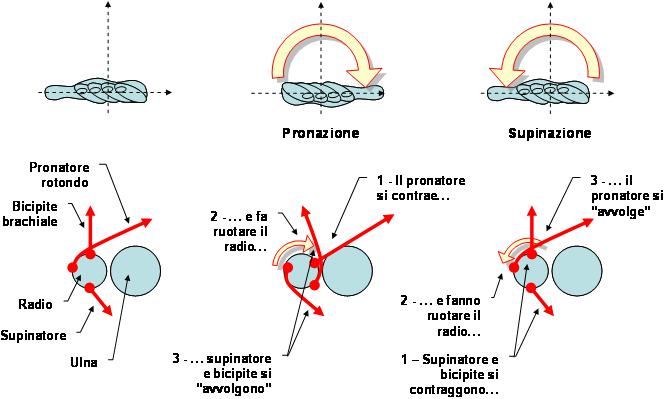 Pronazione

Supinazione

Pronatore rotondo

Bicipite brachiale

Radio

Supinatore

Ulna

1 - Il pronatore si contrae…

2 - … e fa ruotare il radio…

3 - … supinatore e bicipite si "avvolgono"

3 - … il pronatore si "avvolge"

2 - … e fanno ruotare il radio…

1 – Supinatore e bicipite si contraggono…