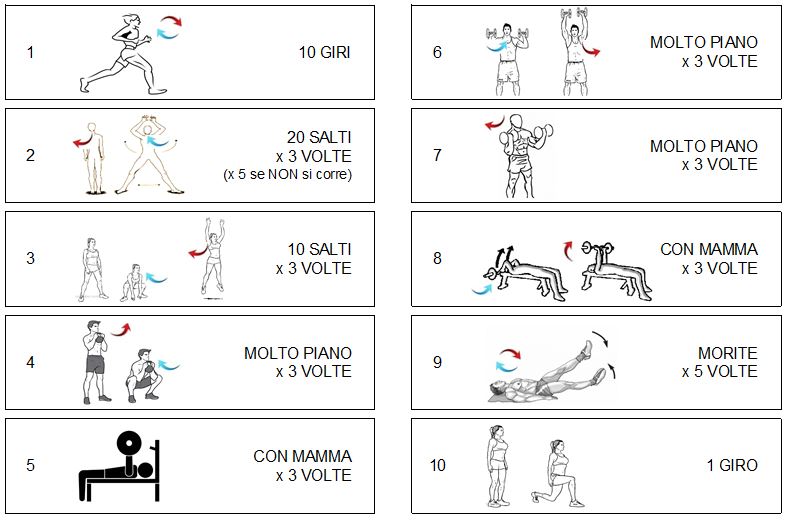 1 10 GIRI

2 20 SALTI x 3 VOLTE (x 5 se NON si corre)

3 10 SALTI x 3 VOLTE

4 MOLTO PIANO x 3 VOLTE

5 CON MAMMA x 3 VOLTE

6 MOLTO PIANO x 3 VOLTE

7 MOLTO PIANO x 3 VOLTE

8 CON MAMMA x 3 VOLTE

9 MORITE x 5 VOLTE

10 1 GIRO