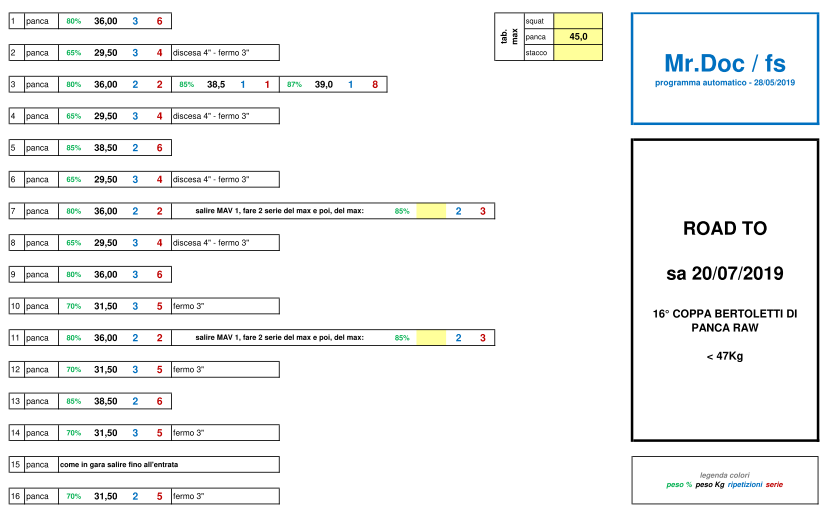 | 1 | panca | 80% | 36,00 | 3 | 6 |
|---|---|---|---|---|---|

| 2 | panca | 65% | 29,50 | 3 | 4 | discesa 4" - fermo 3" |
|---|---|---|---|---|---|---|

| 3 | panca | 80% | 36,00 | 2 | 2 | 85% | 38,5 | 1 | 1 | 87% | 39,0 | 1 | 8 |
|---|---|---|---|---|---|---|---|---|---|---|---|---|---|

| 4 | panca | 65% | 29,50 | 3 | 4 | discesa 4" - fermo 3" |
|---|---|---|---|---|---|---|

| 5 | panca | 85% | 38,50 | 2 | 6 |
|---|---|---|---|---|---|

| 6 | panca | 65% | 29,50 | 3 | 4 | discesa 4" - fermo 3" |
|---|---|---|---|---|---|---|

| 7 | panca | 80% | 36,00 | 2 | 2 | salire MAV 1, fare 2 serie del max e poi, del max: | 85% | | 2 | 3 |
|---|---|---|---|---|---|---|---|---|---|---|

| 8 | panca | 65% | 29,50 | 3 | 4 | discesa 4" - fermo 3" |
|---|---|---|---|---|---|---|

| 9 | panca | 80% | 36,00 | 3 | 6 |
|---|---|---|---|---|---|

| 10 | panca | 70% | 31,50 | 3 | 5 | fermo 3" |
|---|---|---|---|---|---|---|

| 11 | panca | 80% | 36,00 | 2 | 2 | salire MAV 1, fare 2 serie del max e poi, del max: | 85% | | 2 | 3 |
|---|---|---|---|---|---|---|---|---|---|---|

| 12 | panca | 70% | 31,50 | 3 | 5 | fermo 3" |
|---|---|---|---|---|---|---|

| 13 | panca | 85% | 38,50 | 2 | 6 |
|---|---|---|---|---|---|

| 14 | panca | 70% | 31,50 | 3 | 5 | fermo 3" |
|---|---|---|---|---|---|---|

| 15 | panca | come in gara salire fino all'entrata |
|---|---|---|

| 16 | panca | 70% | 31,50 | 2 | 5 | fermo 3" |
|---|---|---|---|---|---|---|

| tab. max | squat | |
|---|---|---|
| | panca | 45,0 |
| | stacco | |

Mr.Doc / fs
programma automatico - 28/05/2019

ROAD TO

sa 20/07/2019

16° COPPA BERTOLETTI DI PANCA RAW

< 47Kg

legenda colori
peso % peso Kg ripetizioni serie