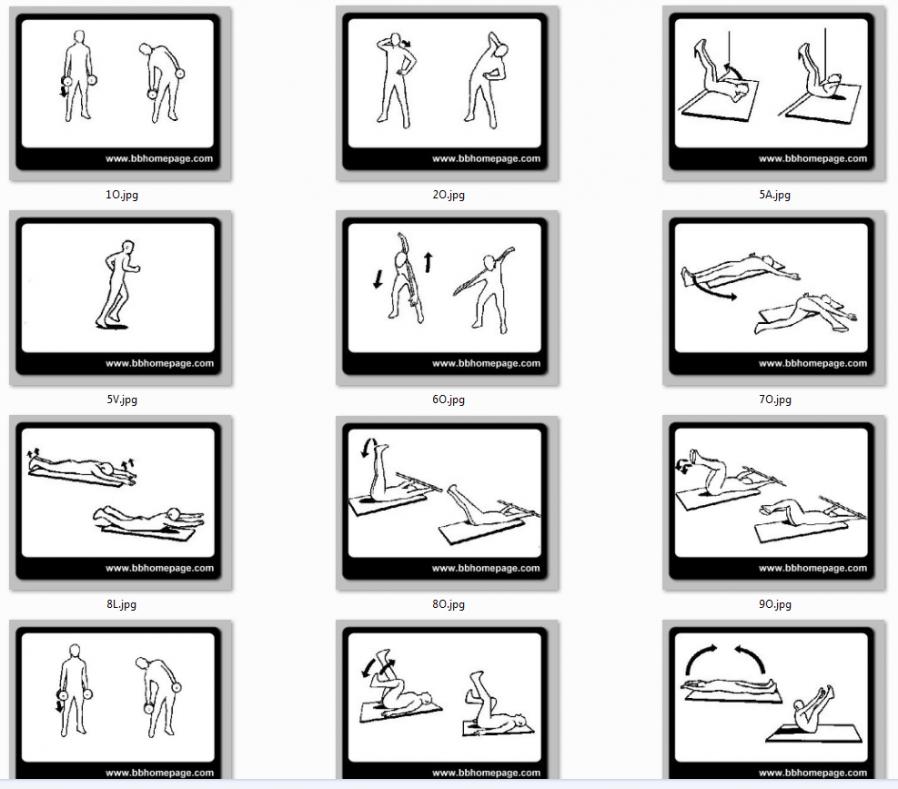 www.bbhomepage.com

1O.jpg

www.bbhomepage.com

2O.jpg

www.bbhomepage.com

5A.jpg

www.bbhomepage.com

5V.jpg

www.bbhomepage.com

6O.jpg

www.bbhomepage.com

7O.jpg

www.bbhomepage.com

8L.jpg

www.bbhomepage.com

8O.jpg

www.bbhomepage.com

9O.jpg

www.bbhomepage.com

www.bbhomepage.com

www.bbhomepage.com