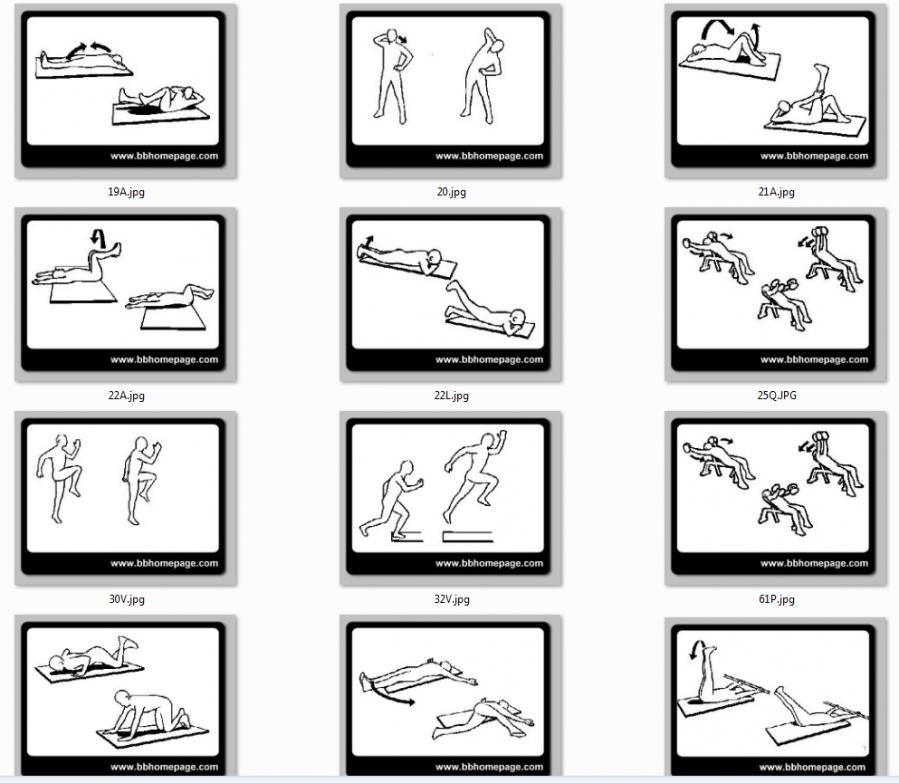 www.bbhomepage.com
19A.jpg

www.bbhomepage.com
20.jpg

www.bbhomepage.com
21A.jpg

www.bbhomepage.com
22A.jpg

www.bbhomepage.com
22L.jpg

www.bbhomepage.com
25Q.JPG

www.bbhomepage.com
30V.jpg

www.bbhomepage.com
32V.jpg

www.bbhomepage.com
61P.jpg

www.bbhomepage.com

www.bbhomepage.com

www.bbhomepage.com