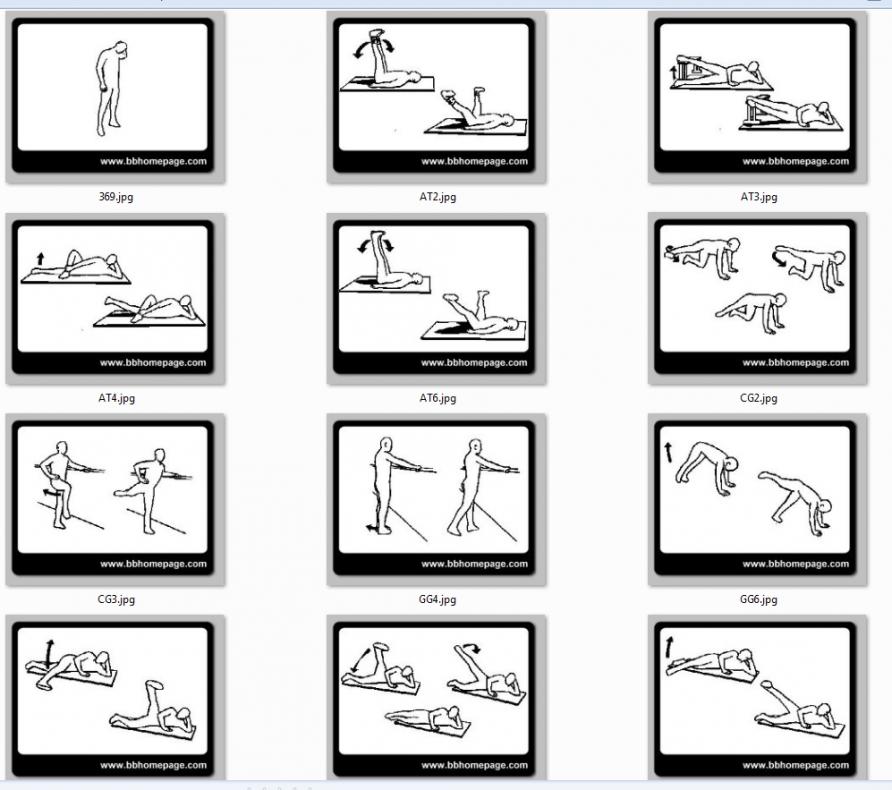 www.bbhomepage.com
369.jpg

www.bbhomepage.com
AT2.jpg

www.bbhomepage.com
AT3.jpg

www.bbhomepage.com
AT4.jpg

www.bbhomepage.com
AT6.jpg

www.bbhomepage.com
CG2.jpg

www.bbhomepage.com
CG3.jpg

www.bbhomepage.com
GG4.jpg

www.bbhomepage.com
GG6.jpg

www.bbhomepage.com

www.bbhomepage.com

www.bbhomepage.com